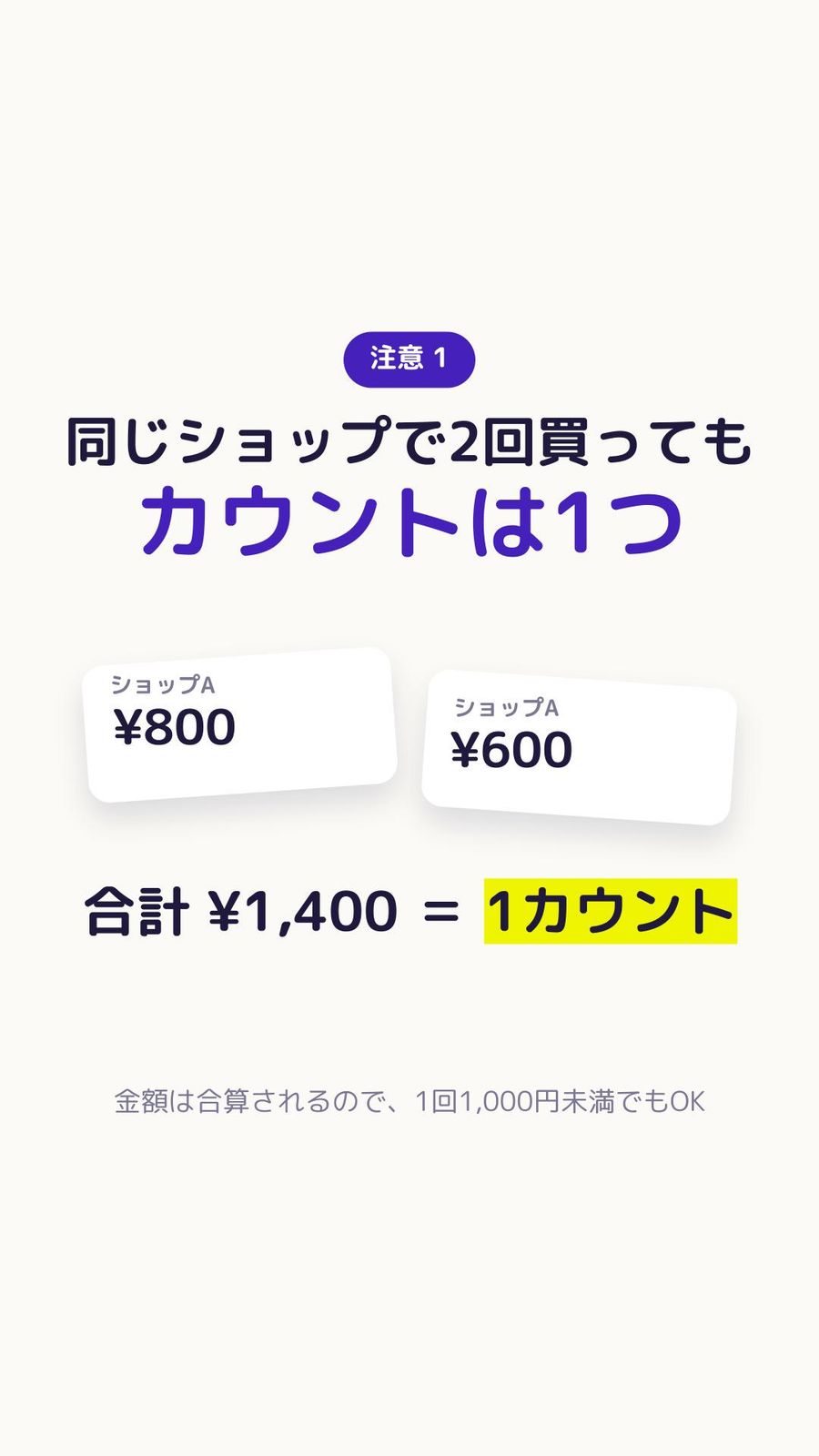 注意 1

同じショップで2回買っても
カウントは1つ

ショップA
¥800

ショップA
¥600

合計 ¥1,400 = 1カウント

金額は合算されるので、1回1,000円未満でもOK